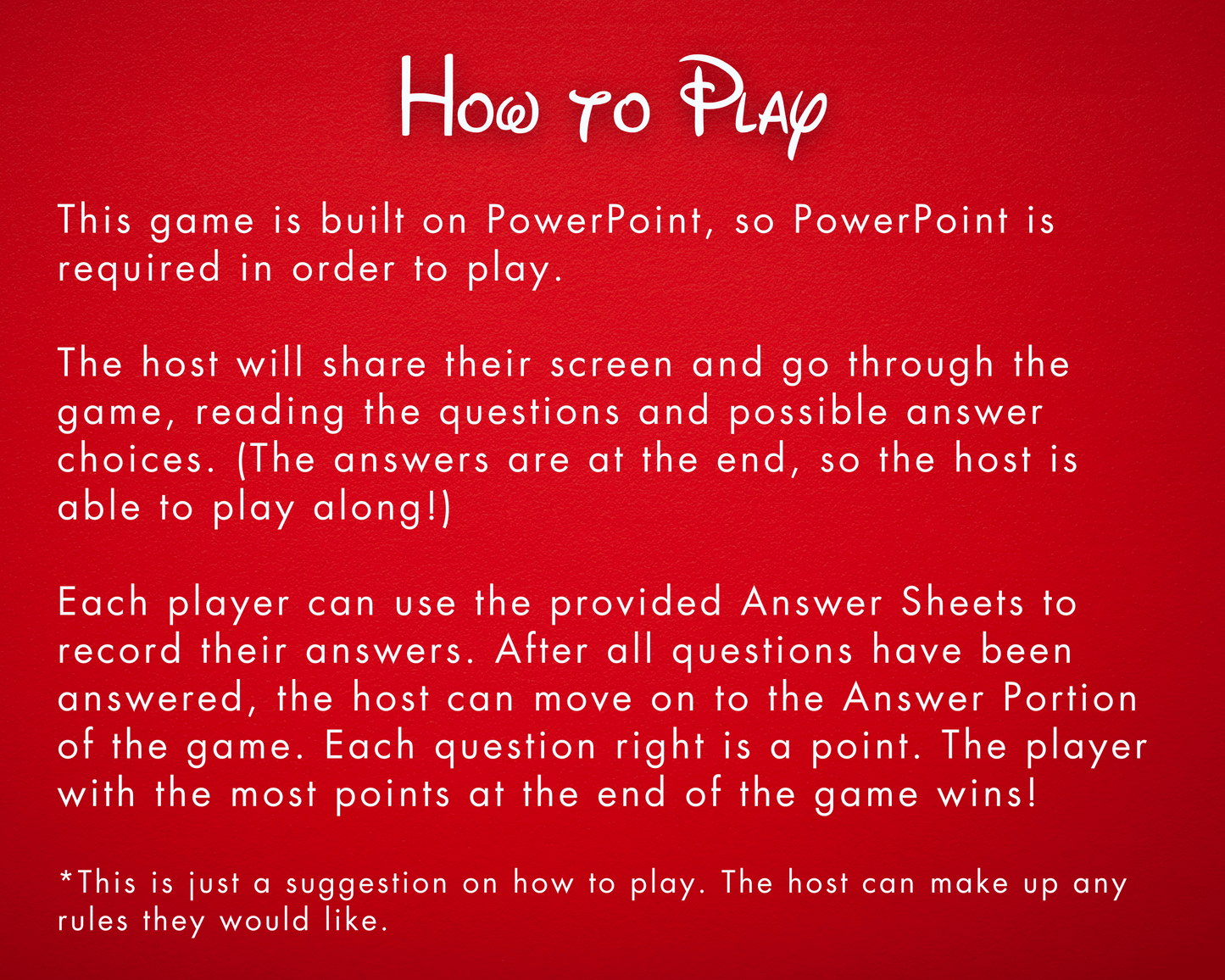 How to Play

This game is built on PowerPoint, so PowerPoint is required in order to play.

The host will share their screen and go through the game, reading the questions and possible answer choices. (The answers are at the end, so the host is able to play along!)

Each player can use the provided Answer Sheets to record their answers. After all questions have been answered, the host can move on to the Answer Portion of the game. Each question right is a point. The player with the most points at the end of the game wins!

*This is just a suggestion on how to play. The host can make up any rules they would like.